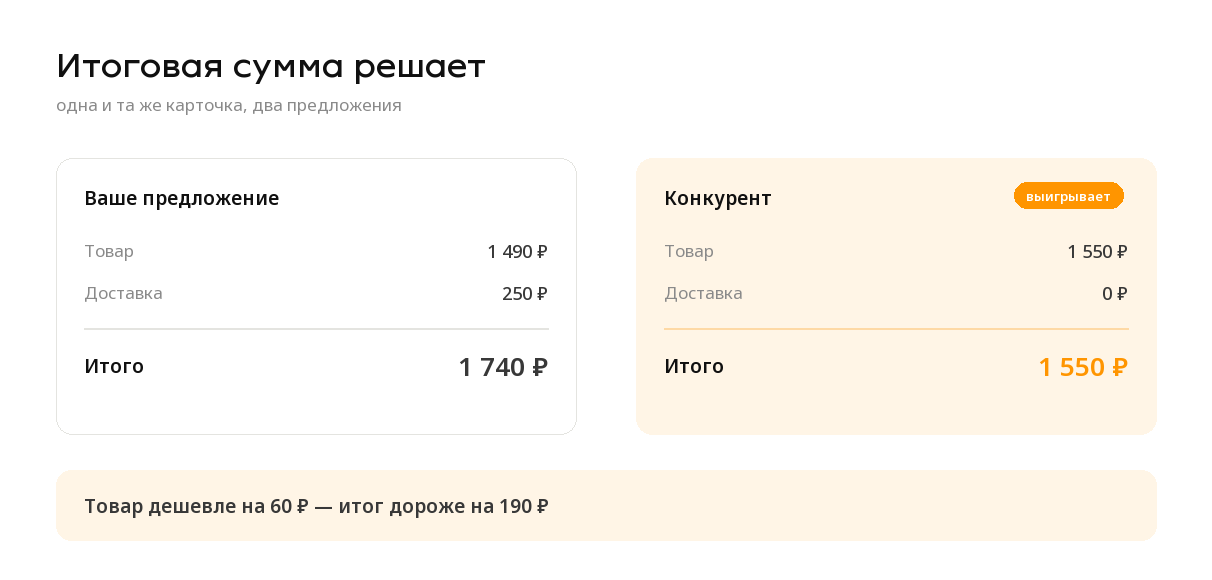 Итоговая сумма решает

одна и та же карточка, два предложения

Ваше предложение

Товар 1 490 ₽

Доставка 250 ₽

Итого 1 740 ₽

Конкурент

выигрывает

Товар 1 550 ₽

Доставка 0 ₽

Итого 1 550 ₽

Товар дешевле на 60 ₽ — итог дороже на 190 ₽